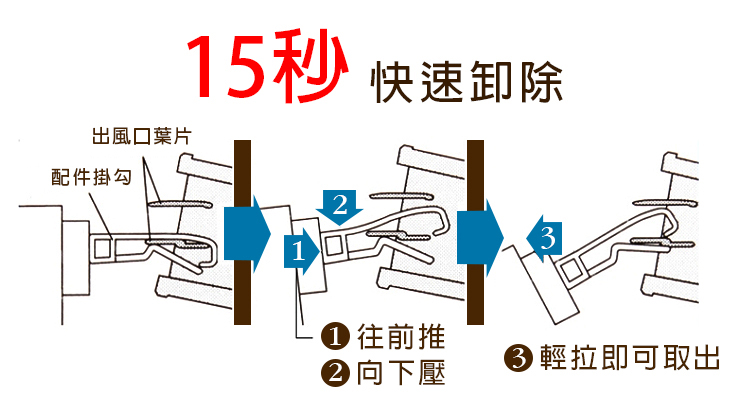 15秒 快速卸除

出風口葉片

配件掛勾

2

1

3

❶ 往前推

❷ 向下壓

❸ 輕拉即可取出