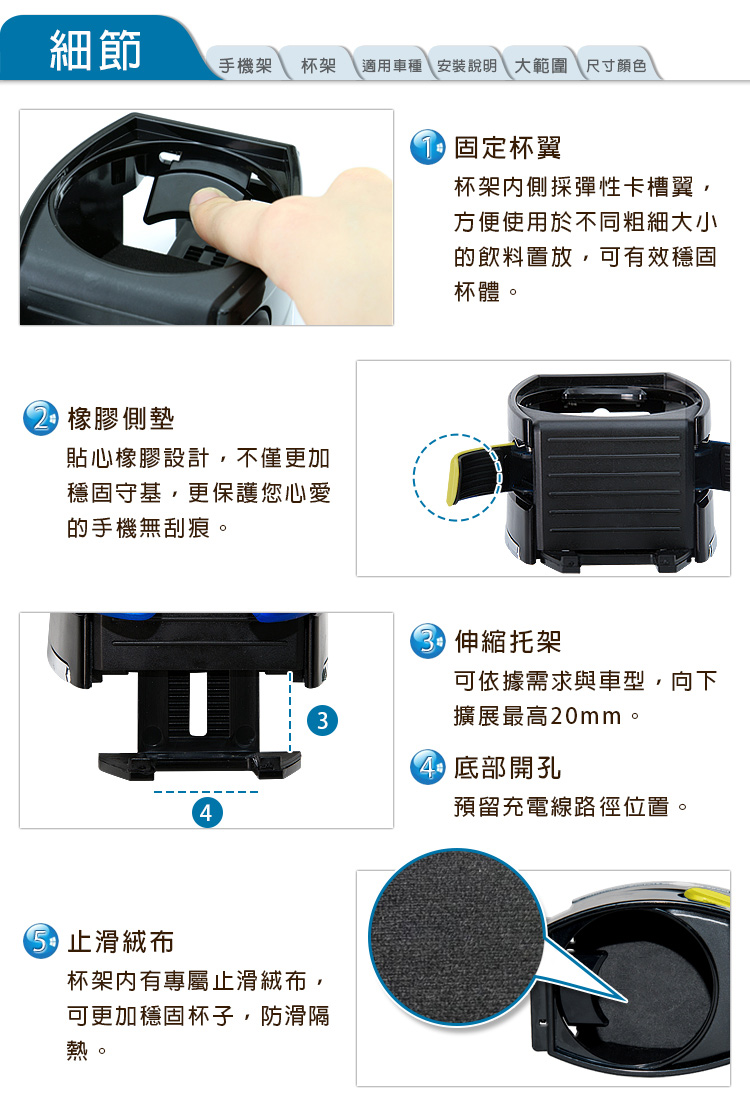 細節

手機架 杯架 適用車種 安裝說明 大範圍 尺寸顏色

1 固定杯翼
杯架內側採彈性卡槽翼，方便使用於不同粗細大小的飲料置放，可有效穩固杯體。

2 橡膠側墊
貼心橡膠設計，不僅更加穩固守基，更保護您心愛的手機無刮痕。

3
4

3 伸縮托架
可依據需求與車型，向下擴展最高20mm。

4 底部開孔
預留充電線路徑位置。

5 止滑絨布
杯架內有專屬止滑絨布，可更加穩固杯子，防滑隔熱。