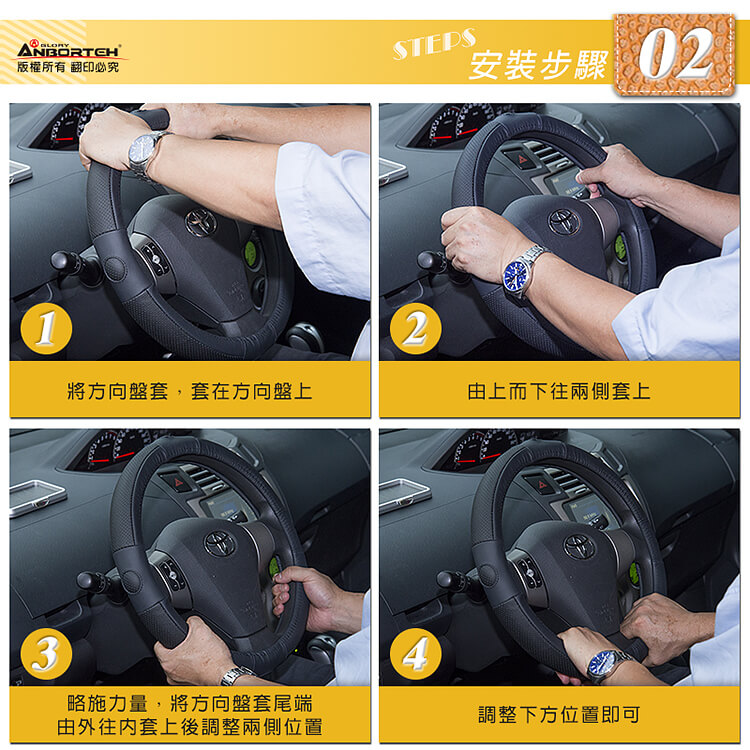 GLORY
ANBORTEH
版權所有 翻印必究

STEPS
安裝步驟
02

1
將方向盤套，套在方向盤上

2
由上而下往兩側套上

3
略施力量，將方向盤套尾端
由外往內套上後調整兩側位置

4
調整下方位置即可