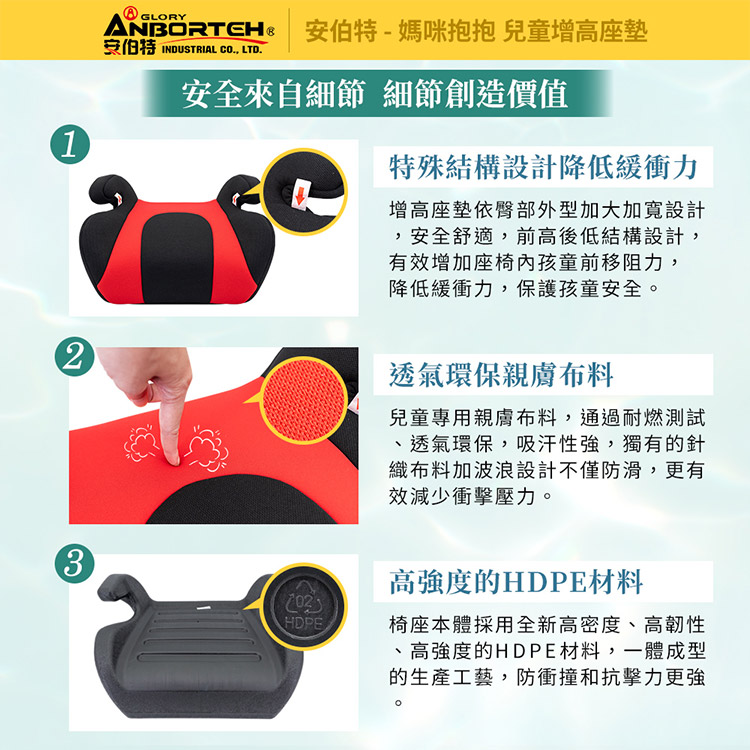 GLORY
ANBORTEH®
安伯特 INDUSTRIAL CO., LTD.

安伯特 - 媽咪抱抱 兒童增高座墊

安全來自細節 細節創造價值

1

特殊結構設計降低緩衝力

增高座墊依臀部外型加大加寬設計，安全舒適，前高後低結構設計，有效增加座椅內孩童前移阻力，降低緩衝力，保護孩童安全。

2

透氣環保親膚布料

兒童專用親膚布料，通過耐燃測試、透氣環保，吸汗性強，獨有的針織布料加波浪設計不僅防滑，更有效減少衝擊壓力。

3

02
HDPE

高強度的HDPE材料

椅座本體採用全新高密度、高韌性、高強度的HDPE材料，一體成型的生產工藝，防衝撞和抗擊力更強。