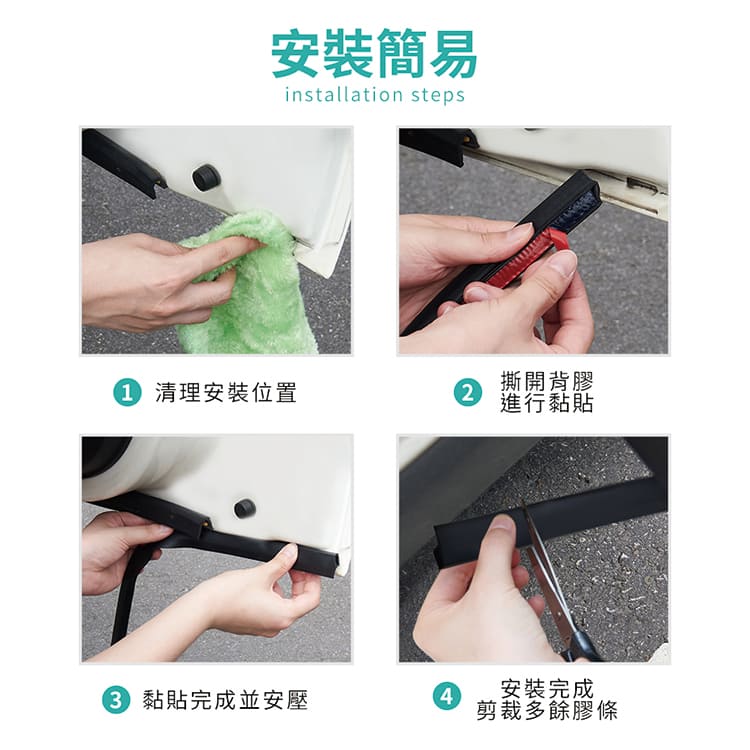 安裝簡易
installation steps

1 清理安裝位置

2 撕開背膠
進行黏貼

3 黏貼完成並安壓

4 安裝完成
剪裁多餘膠條