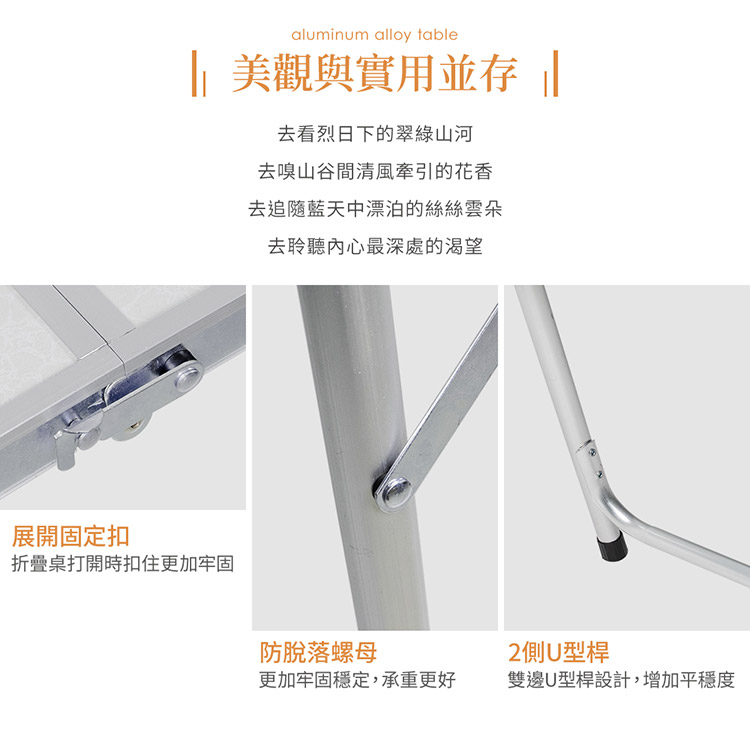 aluminum alloy table

美觀與實用並存

去看烈日下的翠綠山河

去嗅山谷間清風牽引的花香

去追隨藍天中漂泊的絲絲雲朵

去聆聽內心最深處的渴望

展開固定扣

折疊桌打開時扣住更加牢固

防脫落螺母

更加牢固穩定，承重更好

2側U型桿

雙邊U型桿設計，增加平穩度