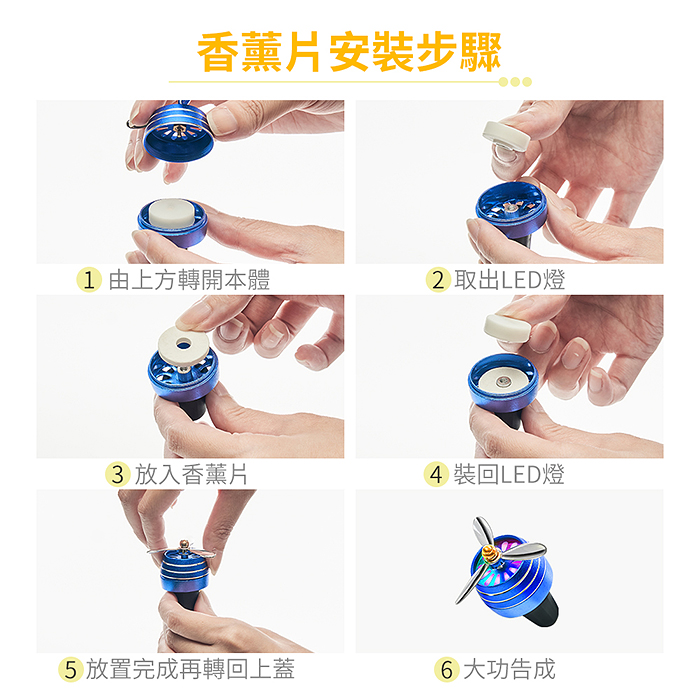 香薰片安裝步驟

1 由上方轉開本體

2 取出LED燈

3 放入香薰片

4 裝回LED燈

5 放置完成再轉回上蓋

6 大功告成