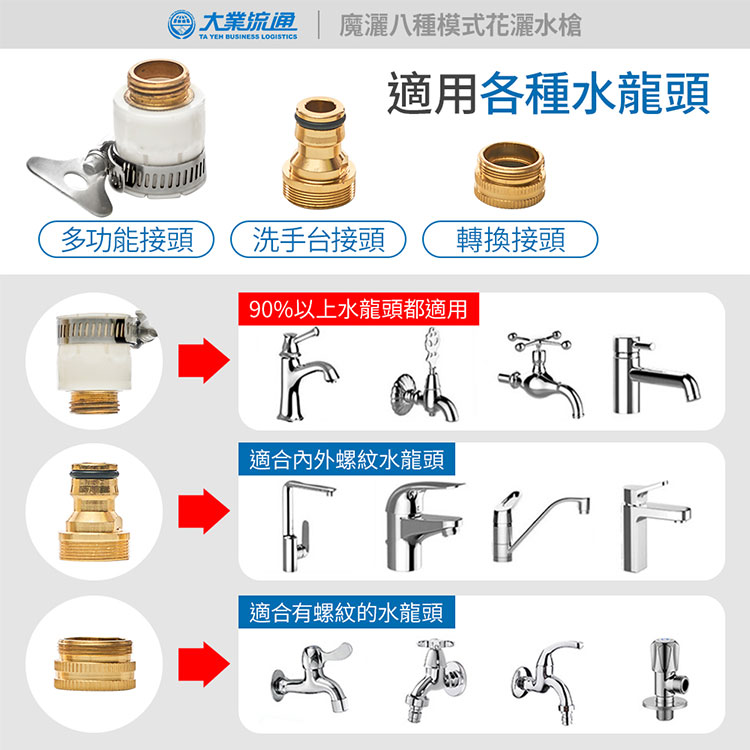 大業流通
TA YEH BUSINESS LOGISTICS
魔灑八種模式花灑水槍

適用各種水龍頭

多功能接頭
洗手台接頭
轉換接頭

90%以上水龍頭都適用

適合內外螺紋水龍頭

適合有螺紋的水龍頭