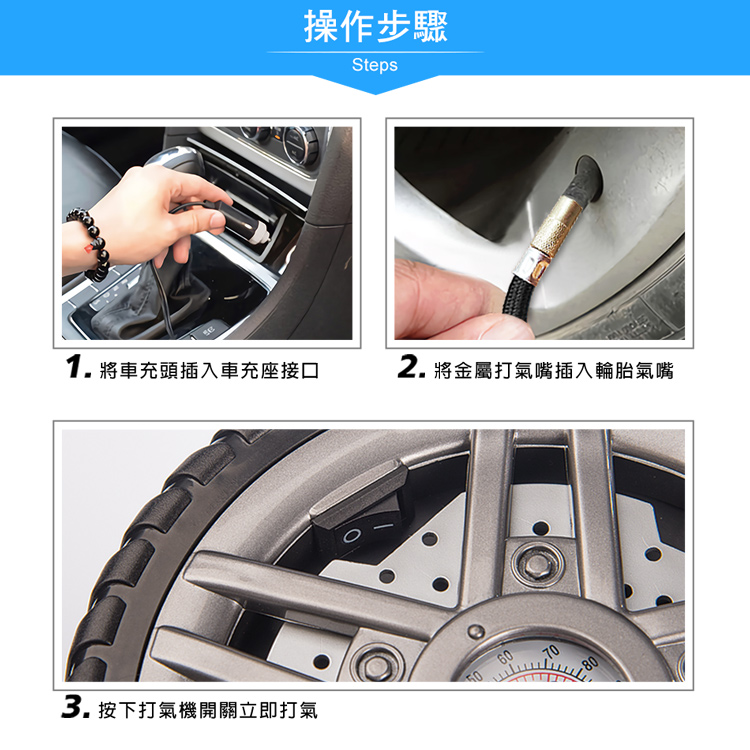 操作步驟
Steps

1. 將車充頭插入車充座接口

2. 將金屬打氣嘴插入輪胎氣嘴

O —

50 60 70 80

3. 按下打氣機開關立即打氣